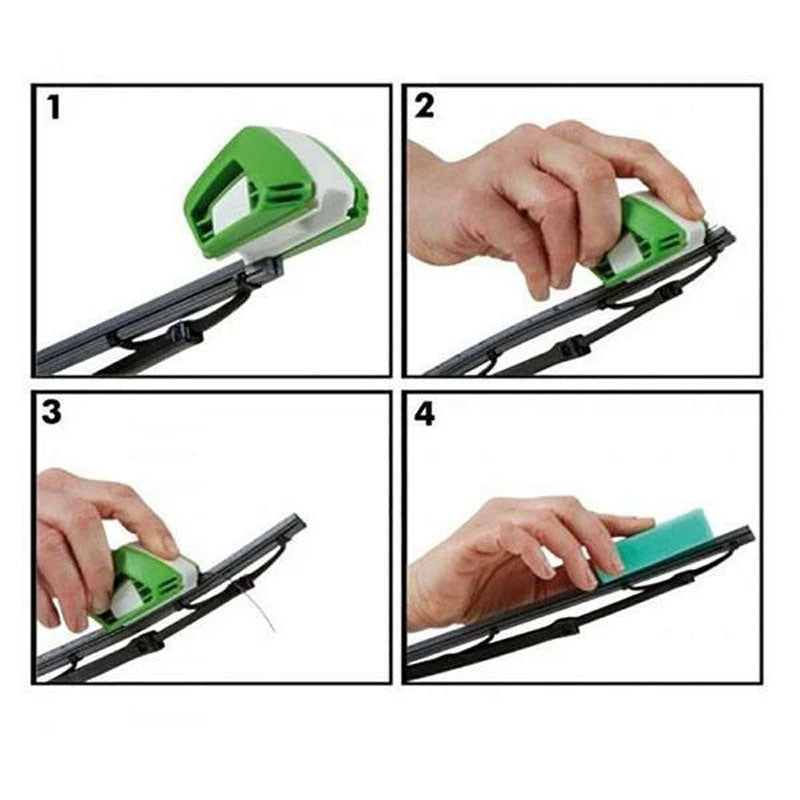 1

2

3

4