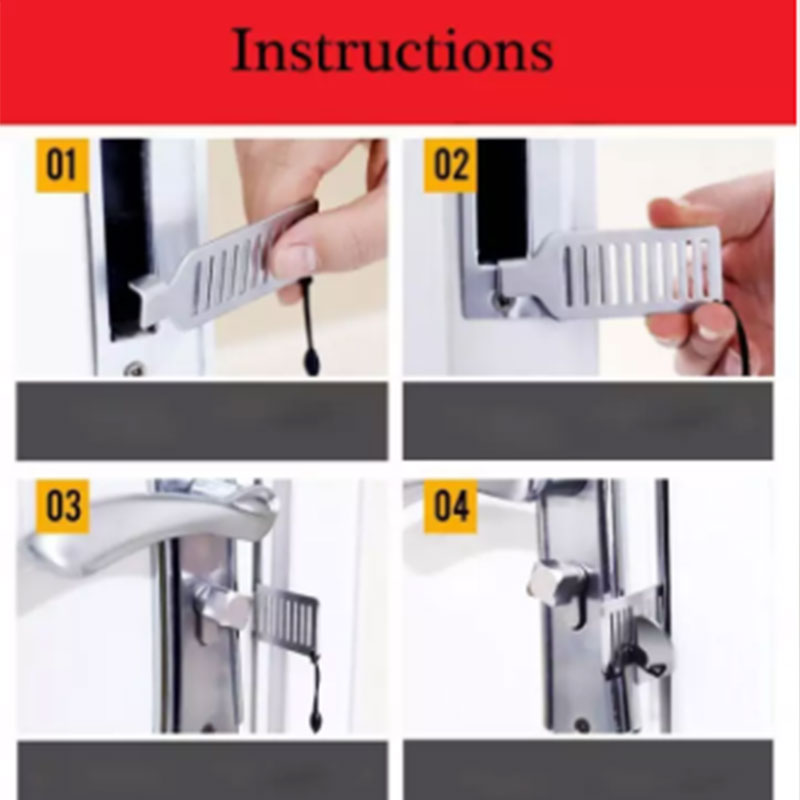 Instructions

01

02

03

04