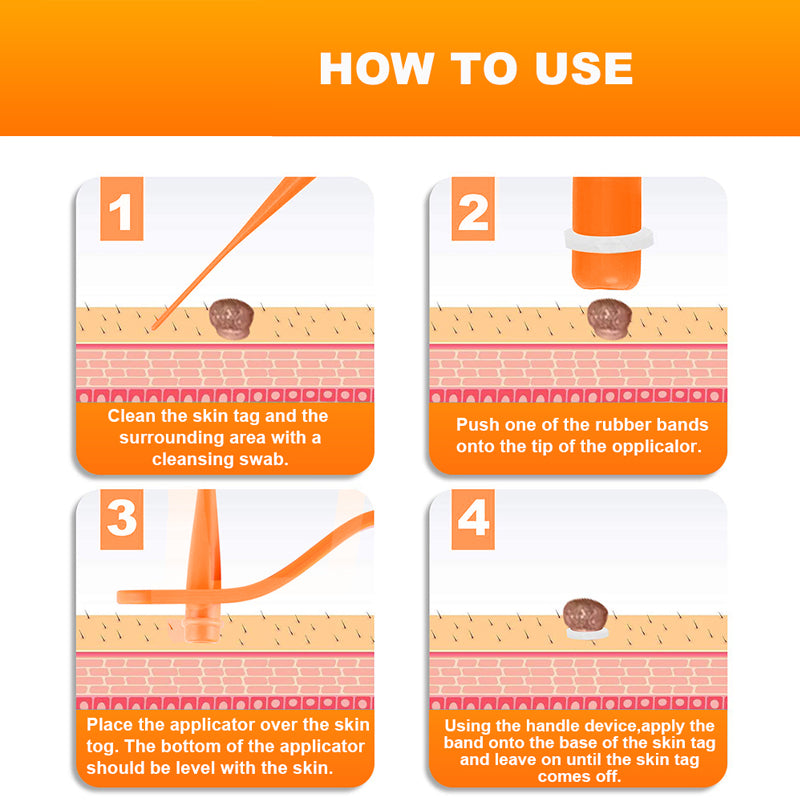 HOW TO USE

1

Clean the skin tag and the surrounding area with a cleansing swab.

2

Push one of the rubber bands onto the tip of the opplicalor.

3

Place the applicator over the skin tog. The bottom of the applicator should be level with the skin.

4

Using the handle device,apply the band onto the base of the skin tag and leave on until the skin tag comes off.