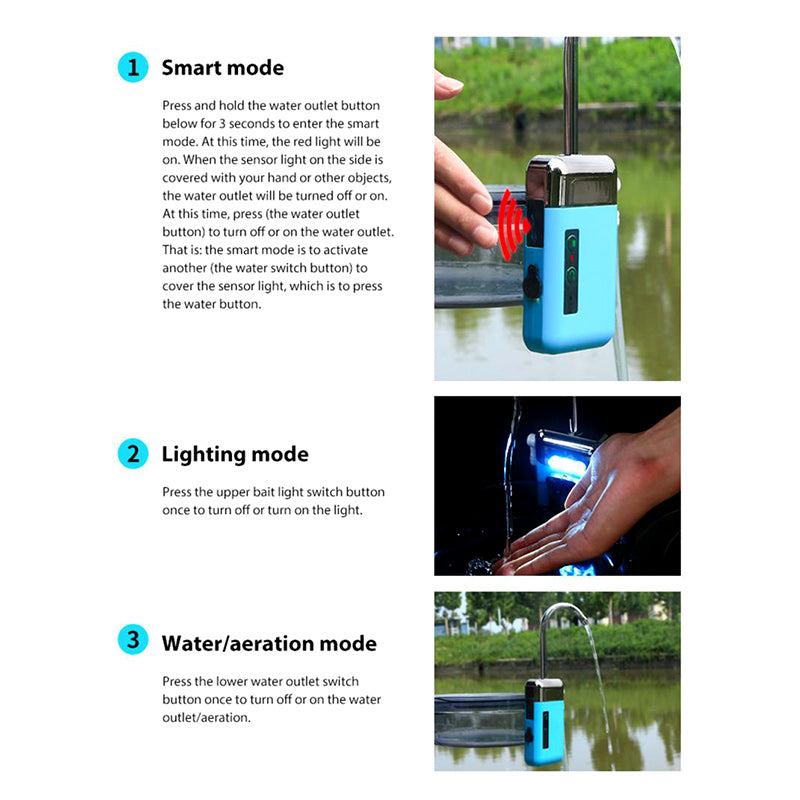 1 Smart mode

Press and hold the water outlet button below for 3 seconds to enter the smart mode. At this time, the red light will be on. When the sensor light on the side is covered with your hand or other objects, the water outlet will be turned off or on. At this time, press (the water outlet button) to turn off or on the water outlet. That is: the smart mode is to activate another (the water switch button) to cover the sensor light, which is to press the water button.

2 Lighting mode

Press the upper bait light switch button once to turn off or turn on the light.

3 Water/aeration mode

Press the lower water outlet switch button once to turn off or on the water outlet/aeration.