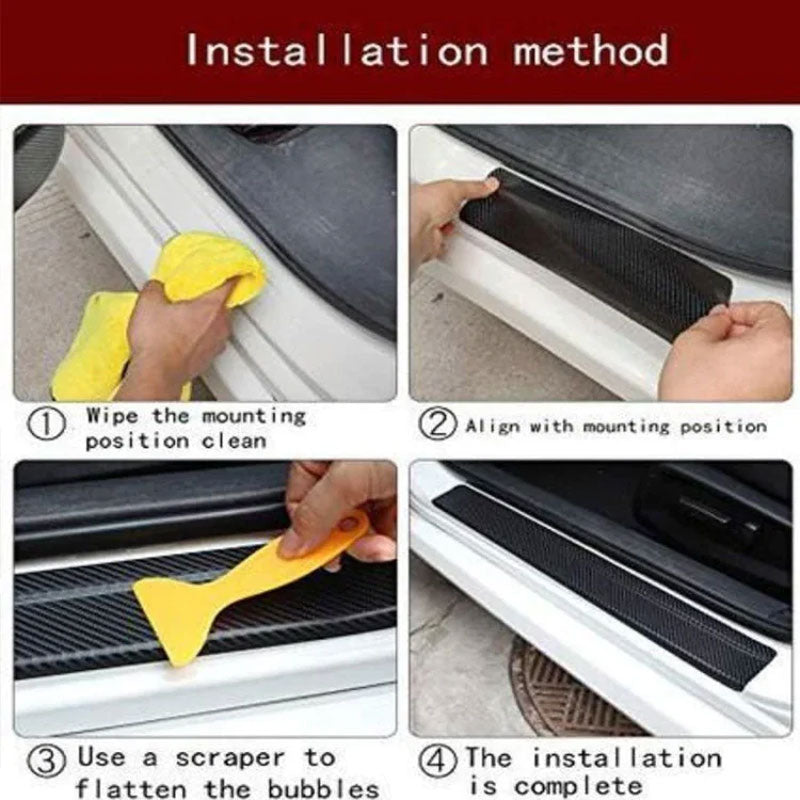 Installation method

① Wipe the mounting position clean

② Align with mounting position

③ Use a scraper to flatten the bubbles

④ The installation is complete