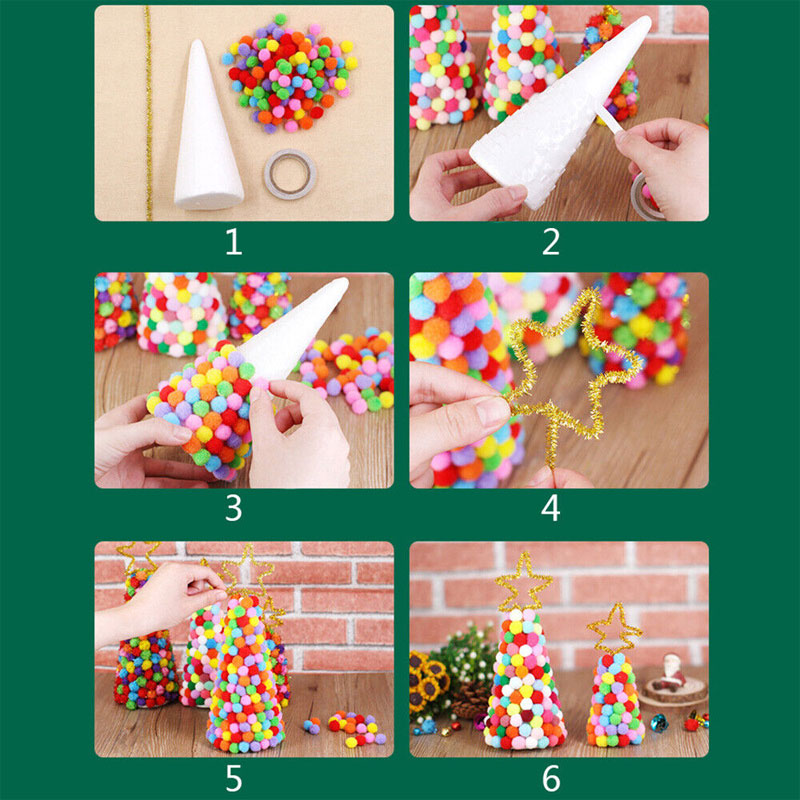 1

2

3

4

5

6