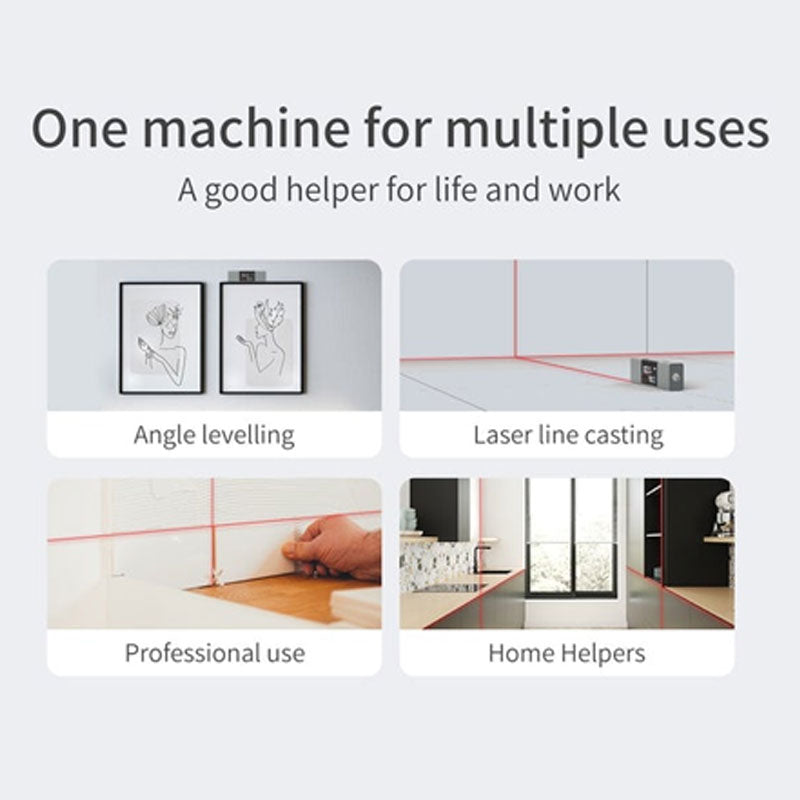 One machine for multiple uses

A good helper for life and work

Angle levelling

Laser line casting

Professional use

Home Helpers