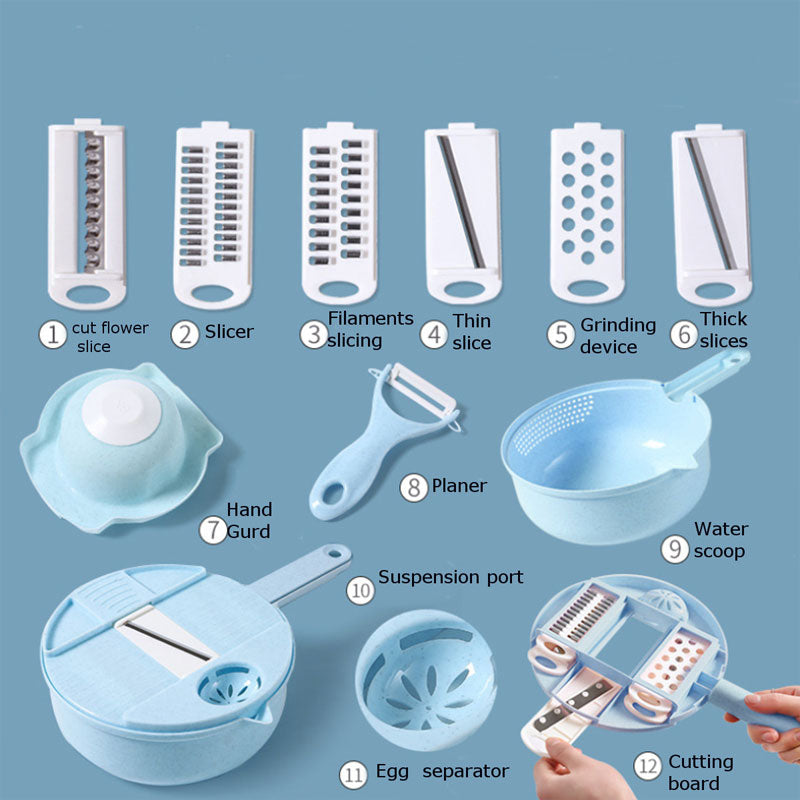 1 cut flower slice

2 Slicer

3 Filaments slicing

4 Thin slice

5 Grinding device

6 Thick slices

7 Hand Gurd

8 Planer

9 Water scoop

10 Suspension port

11 Egg separator

12 Cutting board