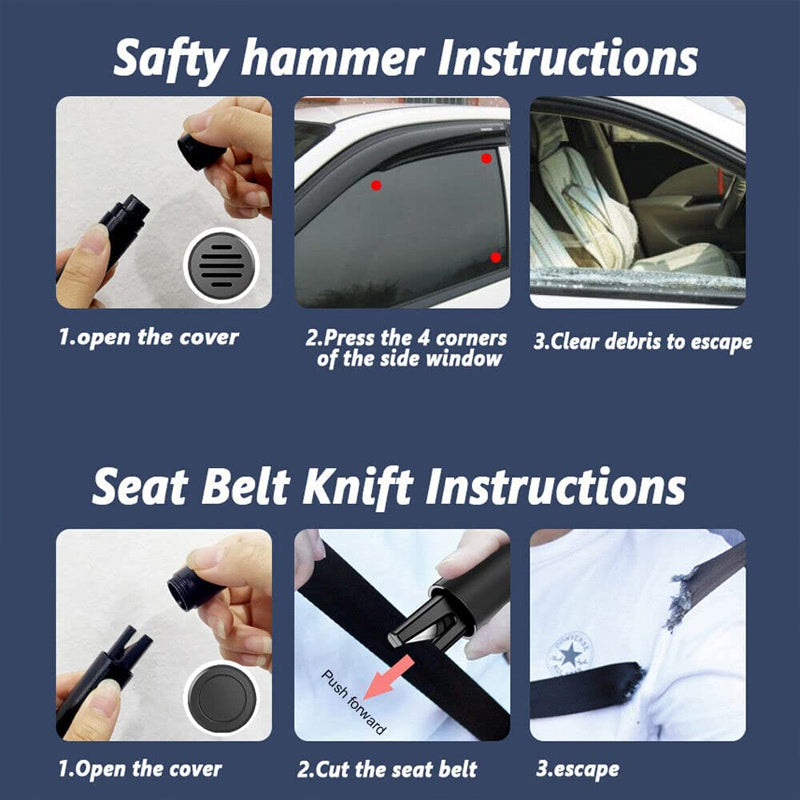 Safty hammer Instructions

1.open the cover

2.Press the 4 corners of the side window

3.Clear debris to escape

Seat Belt Knift Instructions

1.Open the cover

Push forward

2.Cut the seat belt

CONVERSE

3.escape