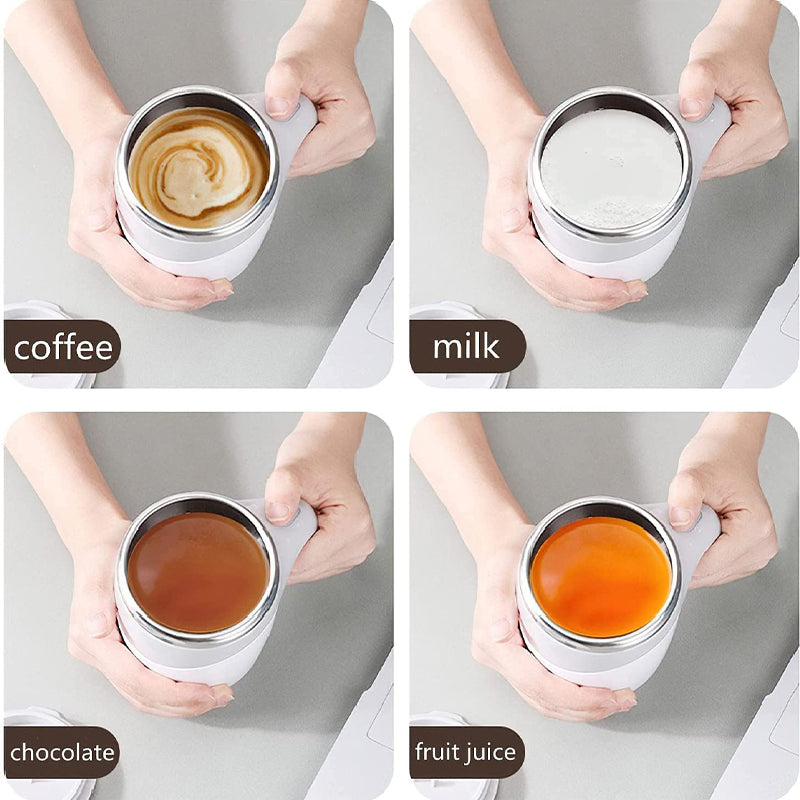 coffee

milk

chocolate

fruit juice