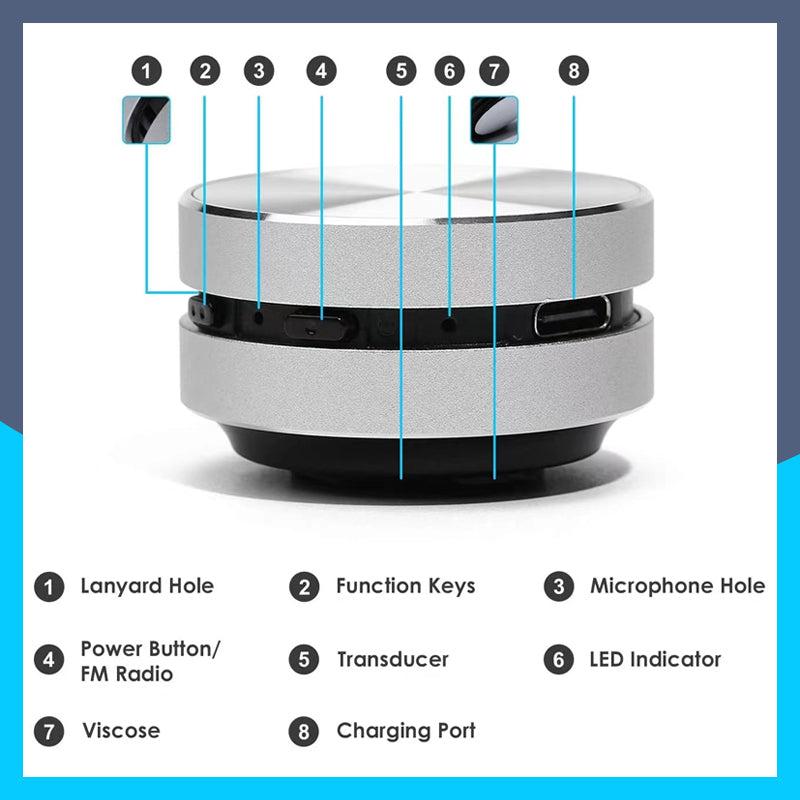 1 2 3 4 5 6 7 8

1 Lanyard Hole
2 Function Keys
3 Microphone Hole
4 Power Button/ FM Radio
5 Transducer
6 LED Indicator
7 Viscose
8 Charging Port