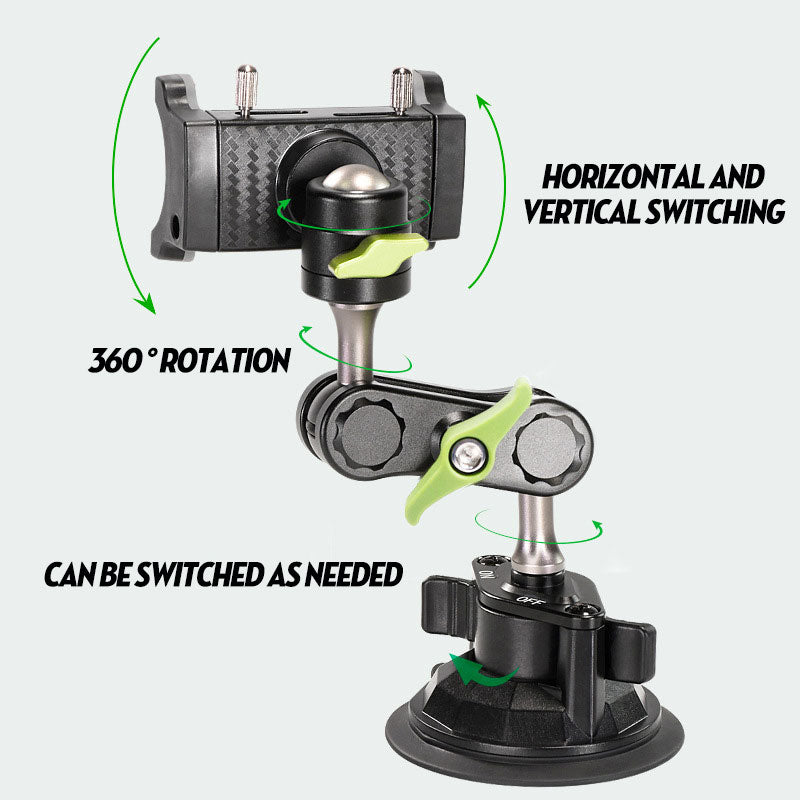 HORIZONTAL AND VERTICAL SWITCHING

360 ° ROTATION

CAN BE SWITCHED AS NEEDED

ON

OFF