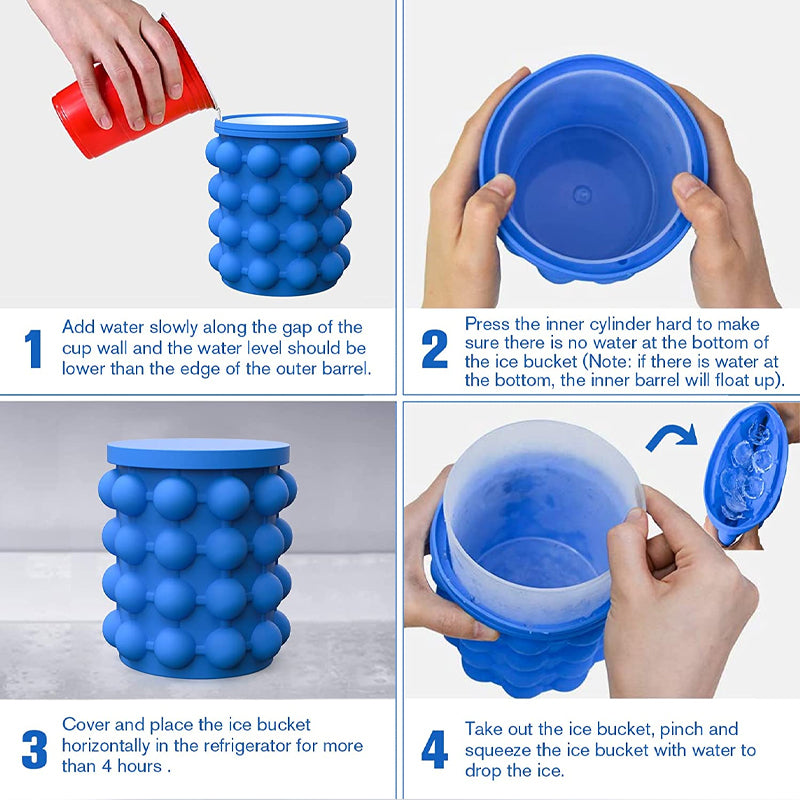 1 Add water slowly along the gap of the cup wall and the water level should be lower than the edge of the outer barrel.

2 Press the inner cylinder hard to make sure there is no water at the bottom of the ice bucket (Note: if there is water at the bottom, the inner barrel will float up).

3 Cover and place the ice bucket horizontally in the refrigerator for more than 4 hours .

4 Take out the ice bucket, pinch and squeeze the ice bucket with water to drop the ice.