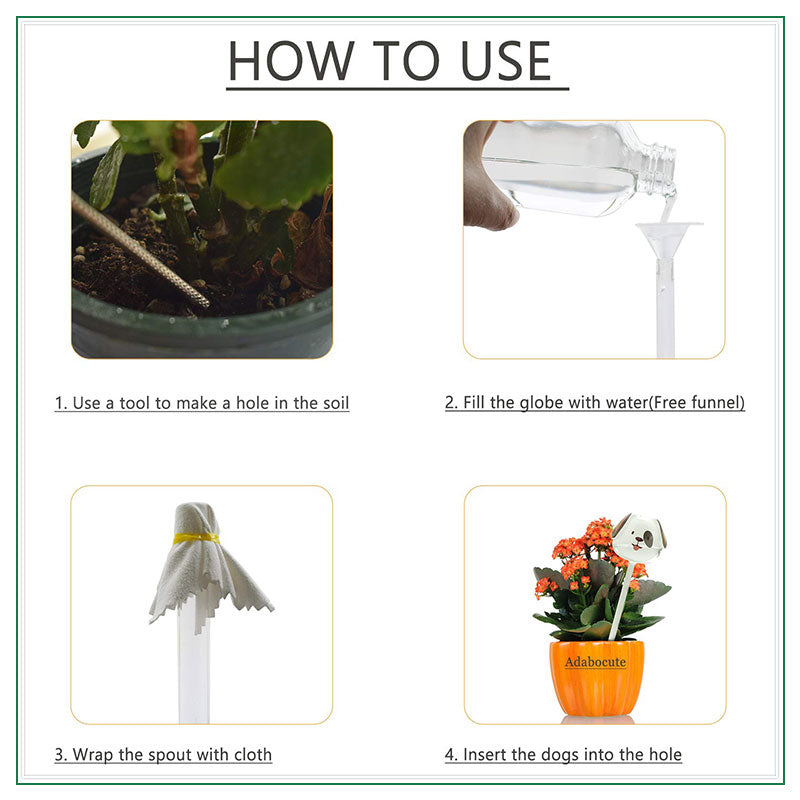 HOW TO USE

1. Use a tool to make a hole in the soil

2. Fill the globe with water(Free funnel)

3. Wrap the spout with cloth

Adabocute

4. Insert the dogs into the hole