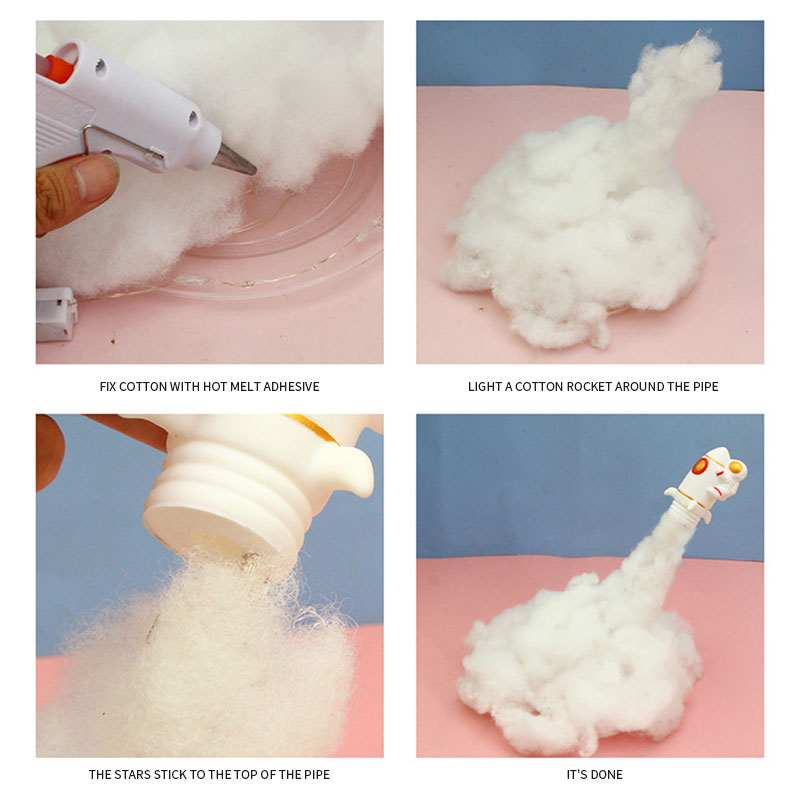 FIX COTTON WITH HOT MELT ADHESIVE

LIGHT A COTTON ROCKET AROUND THE PIPE

THE STARS STICK TO THE TOP OF THE PIPE

IT'S DONE