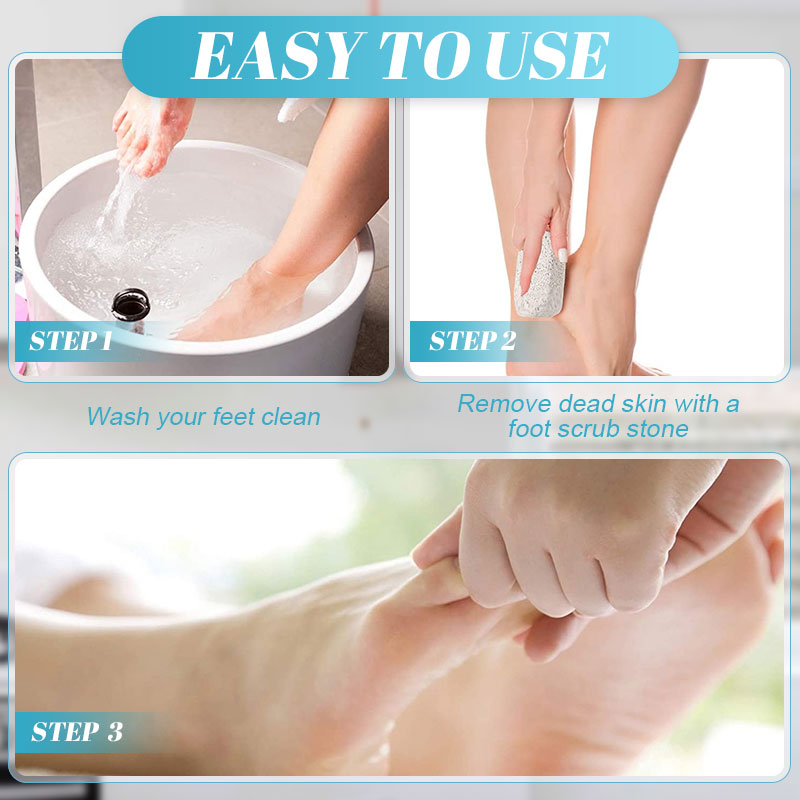 EASY TO USE

STEP 1

Wash your feet clean

STEP 2

Remove dead skin with a foot scrub stone

STEP 3