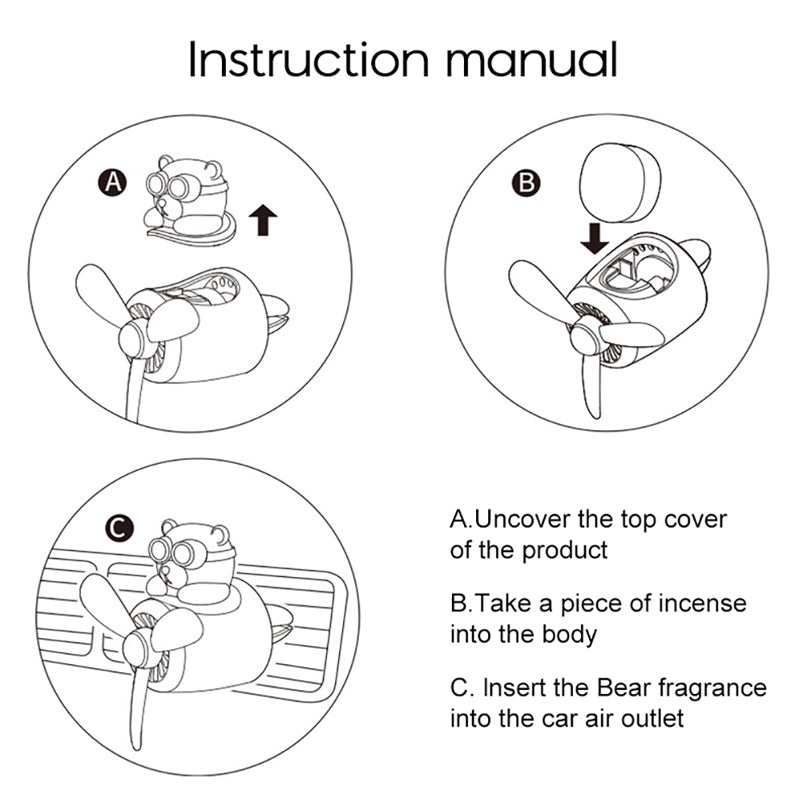 Instruction manual

A

B

C

A.Uncover the top cover of the product

B.Take a piece of incense into the body

C. Insert the Bear fragrance into the car air outlet