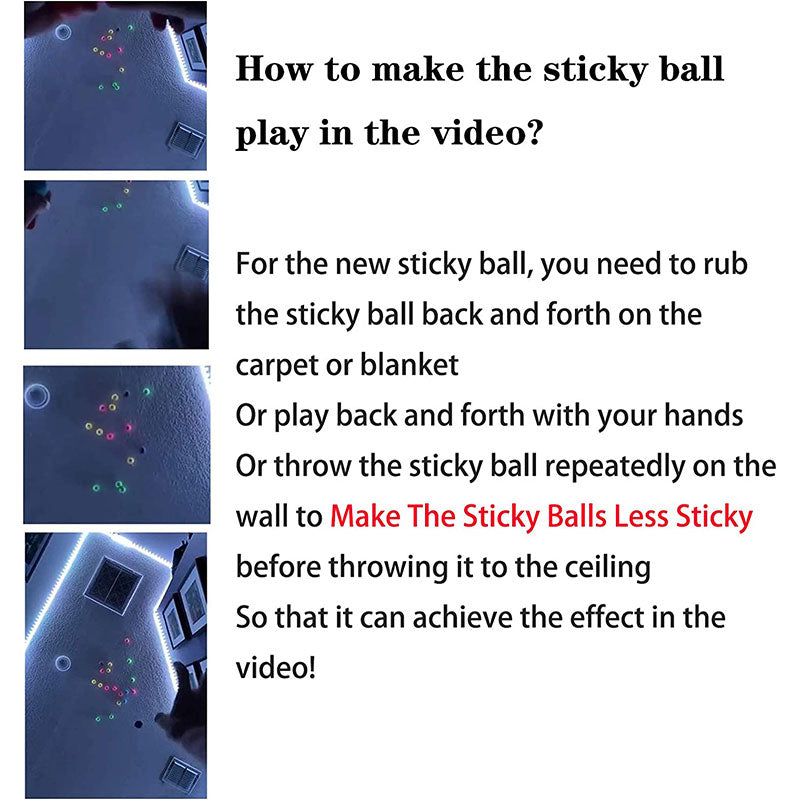 How to make the sticky ball play in the video?

For the new sticky ball, you need to rub the sticky ball back and forth on the carpet or blanket
Or play back and forth with your hands
Or throw the sticky ball repeatedly on the wall to Make The Sticky Balls Less Sticky before throwing it to the ceiling
So that it can achieve the effect in the video!