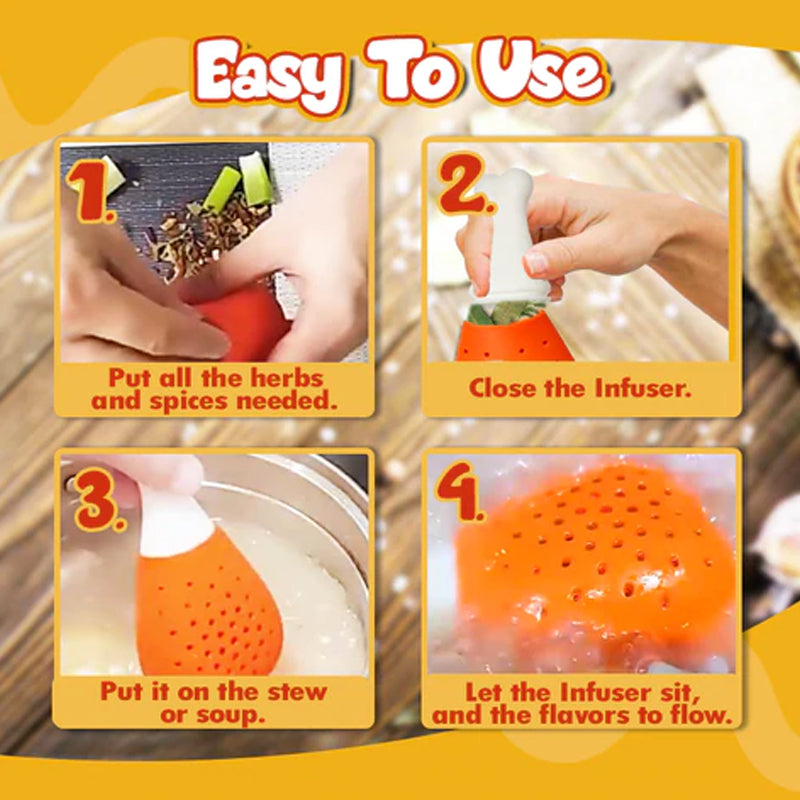 Easy To Use

1.

Put all the herbs and spices needed.

2.

Close the Infuser.

3.

Put it on the stew or soup.

4.

Let the Infuser sit, and the flavors to flow.