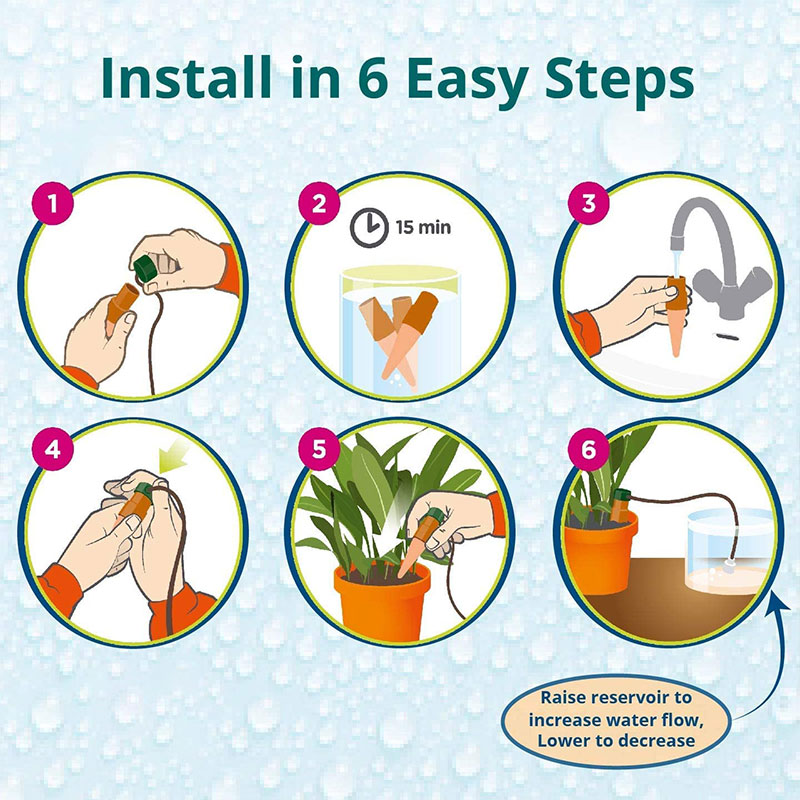 Install in 6 Easy Steps

1

2

15 min

3

4

5

6

Raise reservoir to increase water flow, Lower to decrease