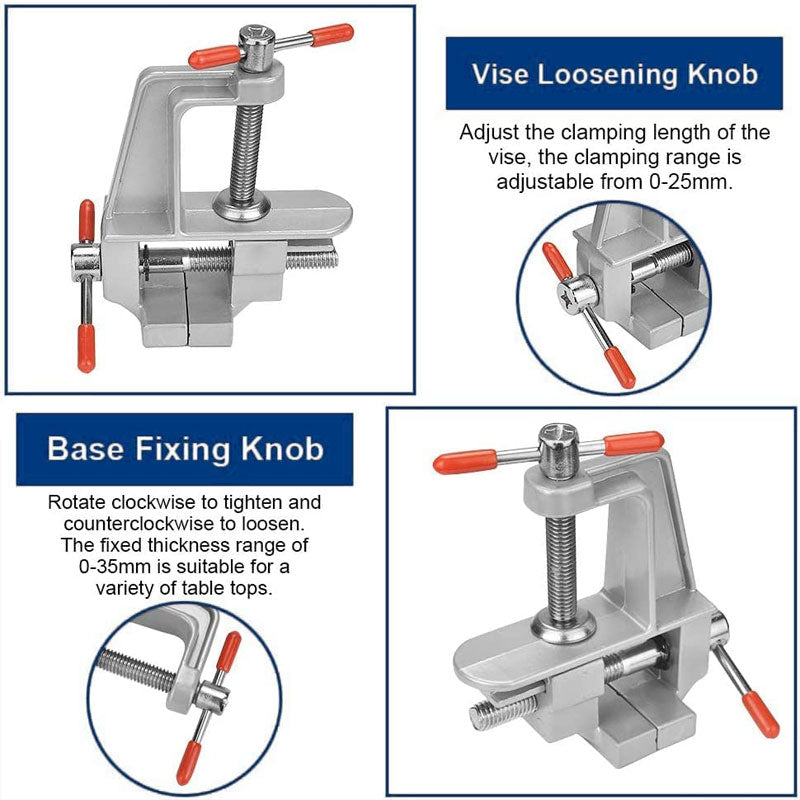 Vise Loosening Knob

Adjust the clamping length of the vise, the clamping range is adjustable from 0-25mm.

Base Fixing Knob

Rotate clockwise to tighten and counterclockwise to loosen. The fixed thickness range of 0-35mm is suitable for a variety of table tops.