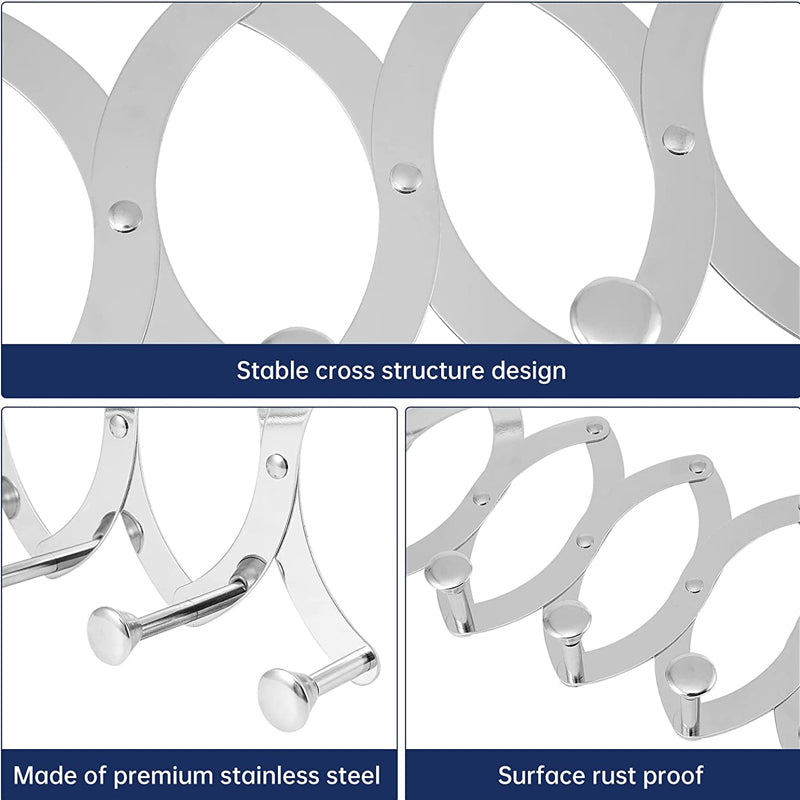 Stable cross structure design

Made of premium stainless steel

Surface rust proof