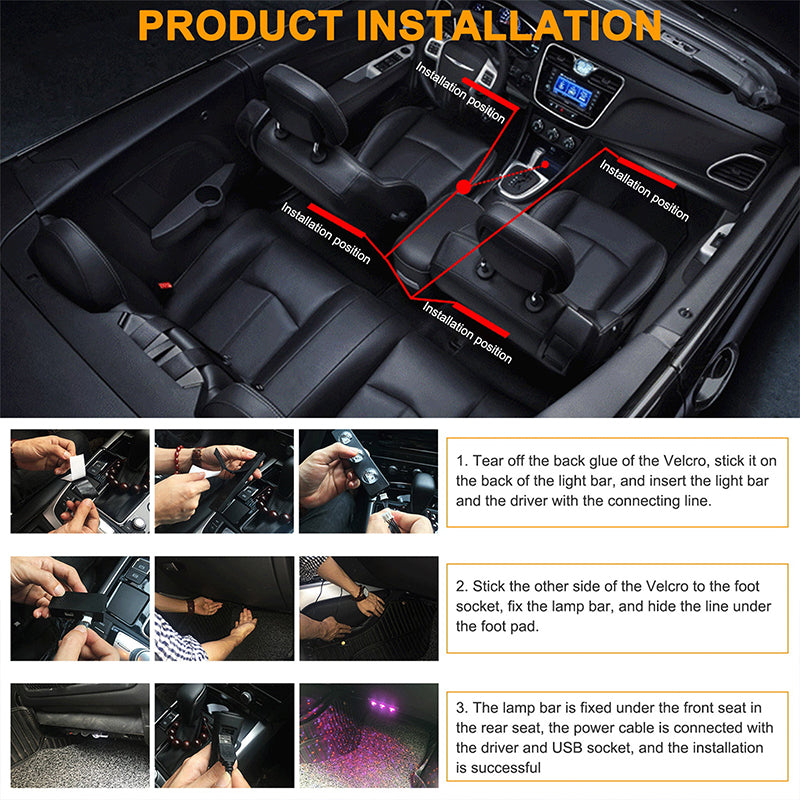 PRODUCT INSTALLATION

Installation position

Installation position

Installation position

Installation position

1. Tear off the back glue of the Velcro, stick it on the back of the light bar, and insert the light bar and the driver with the connecting line.

2. Stick the other side of the Velcro to the foot socket, fix the lamp bar, and hide the line under the foot pad.

3. The lamp bar is fixed under the front seat in the rear seat, the power cable is connected with the driver and USB socket, and the installation is successful