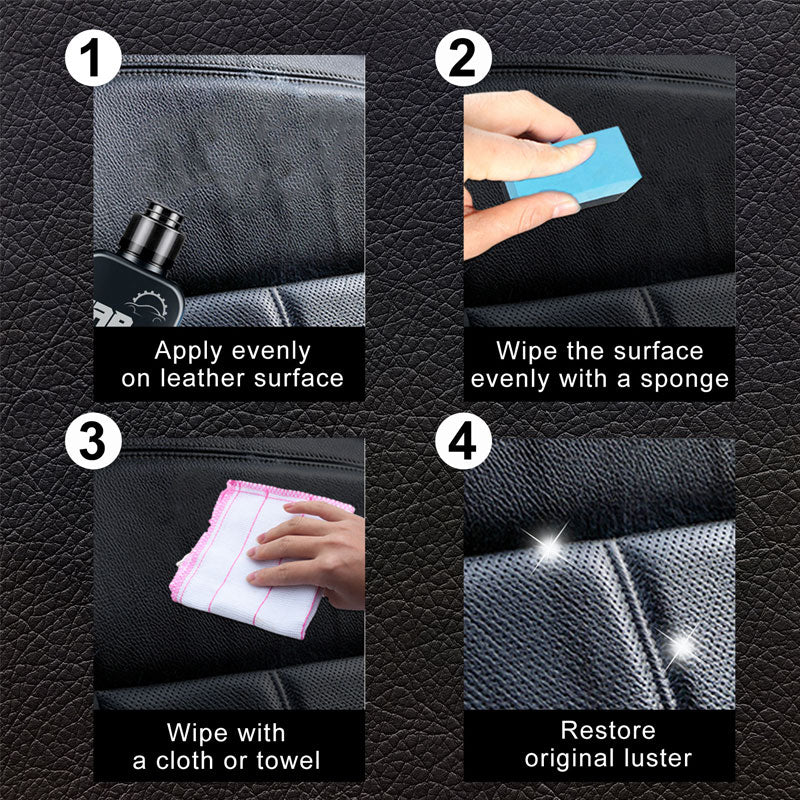 1

Apply evenly on leather surface

2

Wipe the surface evenly with a sponge

3

Wipe with a cloth or towel

4

Restore original luster