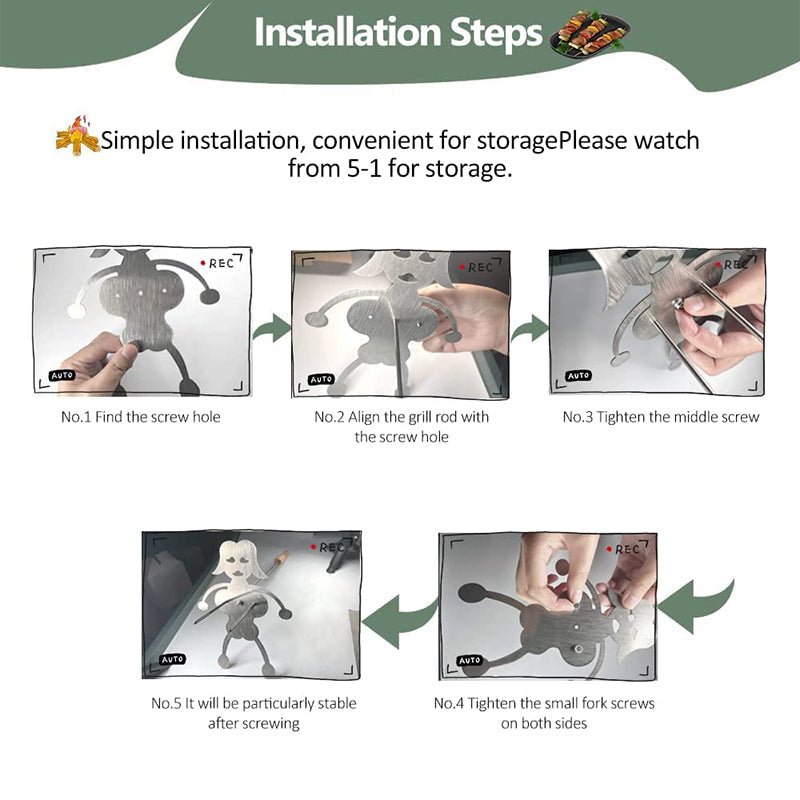 Installation Steps

Simple installation, convenient for storagePlease watch from 5-1 for storage.

REC
AUTO
No.1 Find the screw hole

REC
AUTO
No.2 Align the grill rod with the screw hole

REC
AUTO
No.3 Tighten the middle screw

REC
AUTO
No.5 It will be particularly stable after screwing

REC
AUTO
No.4 Tighten the small fork screws on both sides