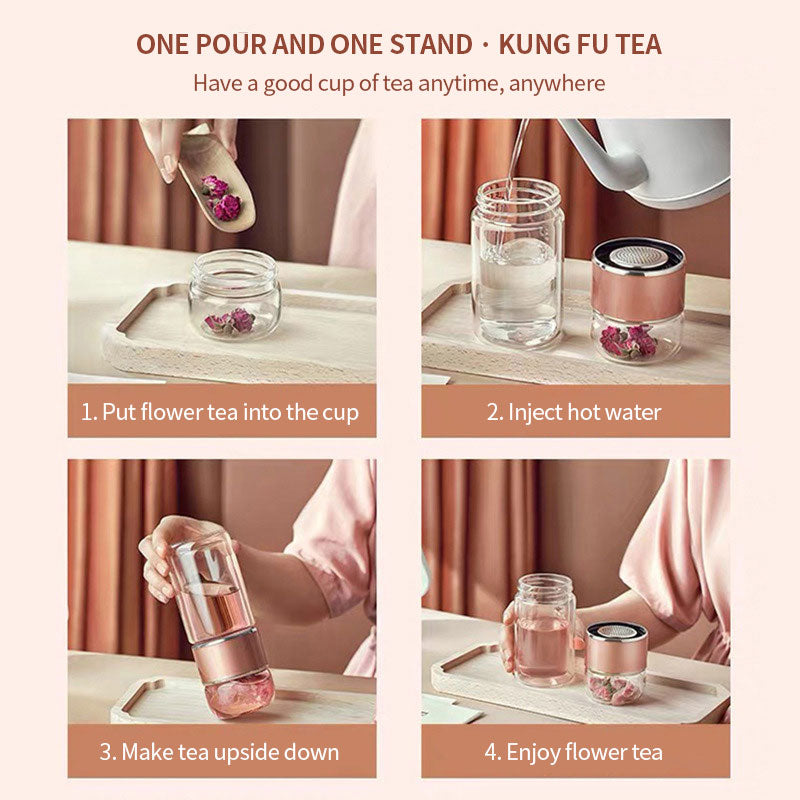 ONE POUR AND ONE STAND · KUNG FU TEA

Have a good cup of tea anytime, anywhere

1. Put flower tea into the cup

2. Inject hot water

3. Make tea upside down

4. Enjoy flower tea