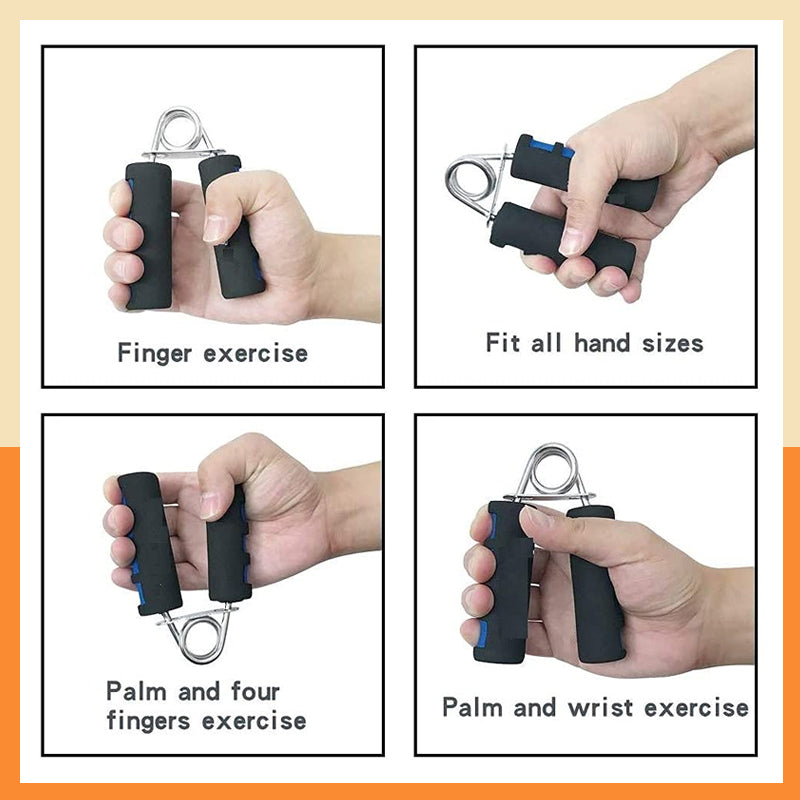 Finger exercise

Fit all hand sizes

Palm and four fingers exercise

Palm and wrist exercise