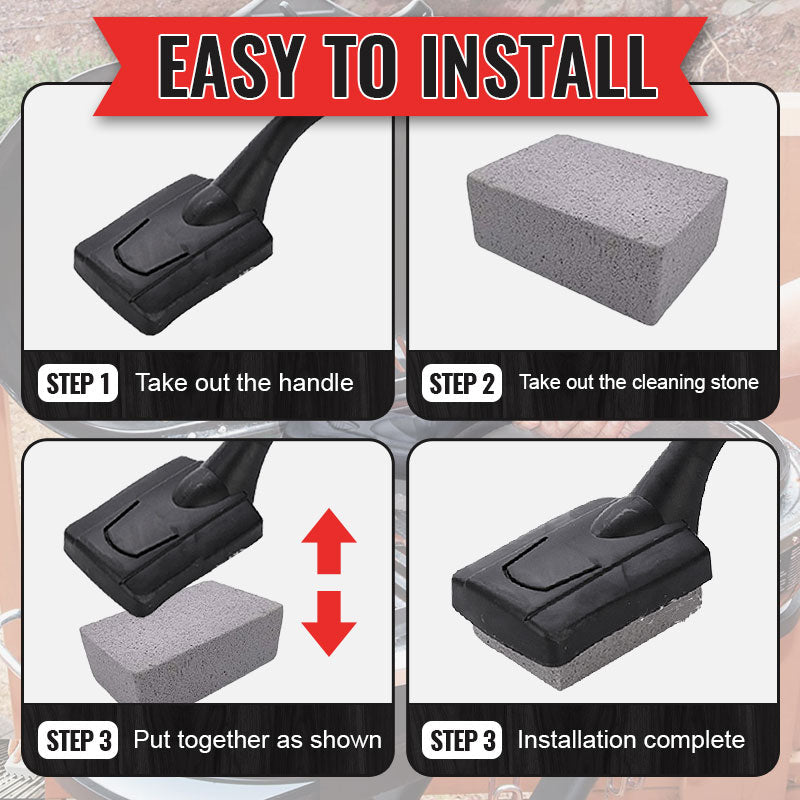 EASY TO INSTALL

STEP 1 Take out the handle

STEP 2 Take out the cleaning stone

STEP 3 Put together as shown

STEP 3 Installation complete