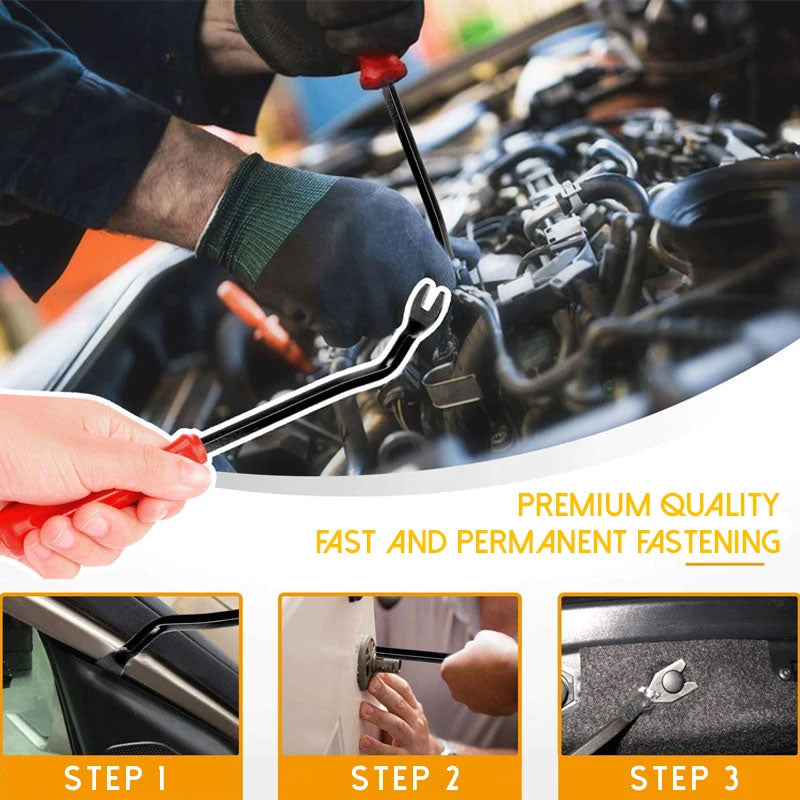 PREMIUM QUALITY
FAST AND PERMANENT FASTENING

STEP 1

STEP 2

STEP 3