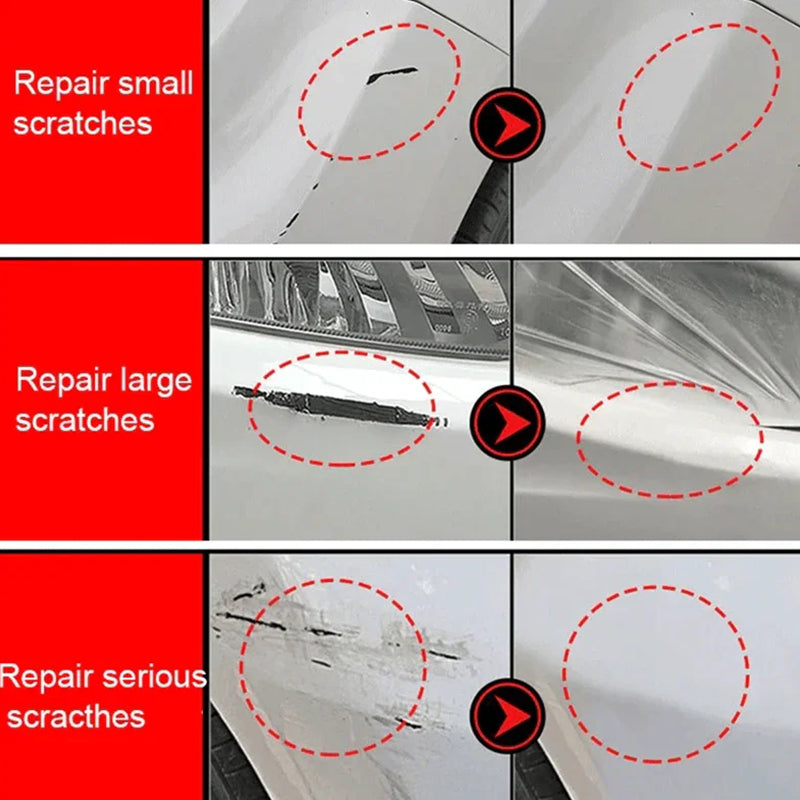 Repair small scratches

Repair large scratches

Repair serious scracthes