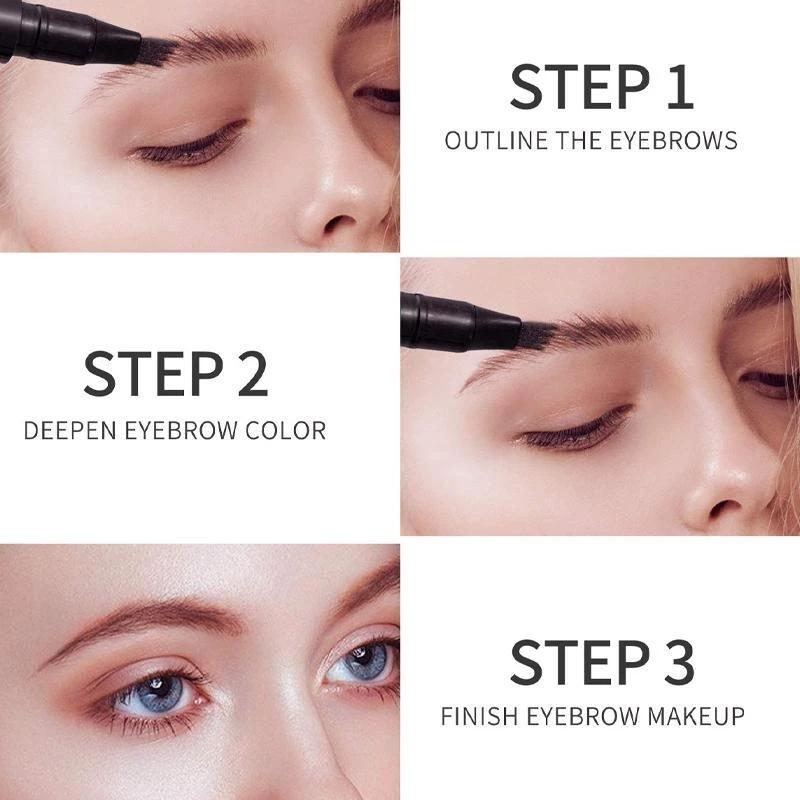 STEP 1
OUTLINE THE EYEBROWS

STEP 2
DEEPEN EYEBROW COLOR

STEP 3
FINISH EYEBROW MAKEUP