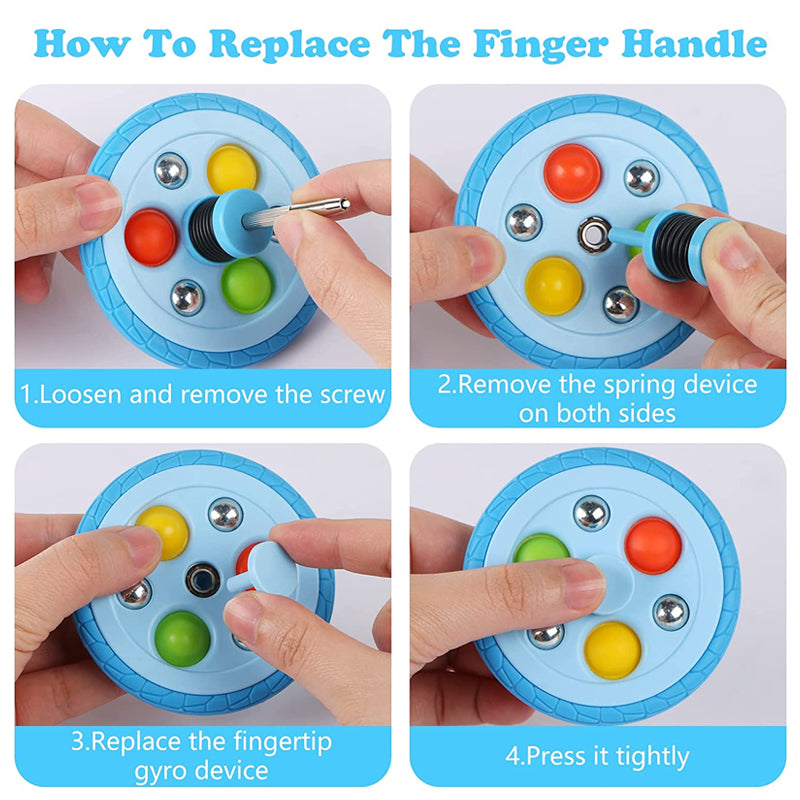 How To Replace The Finger Handle

1.Loosen and remove the screw

2.Remove the spring device on both sides

3.Replace the fingertip gyro device

4.Press it tightly