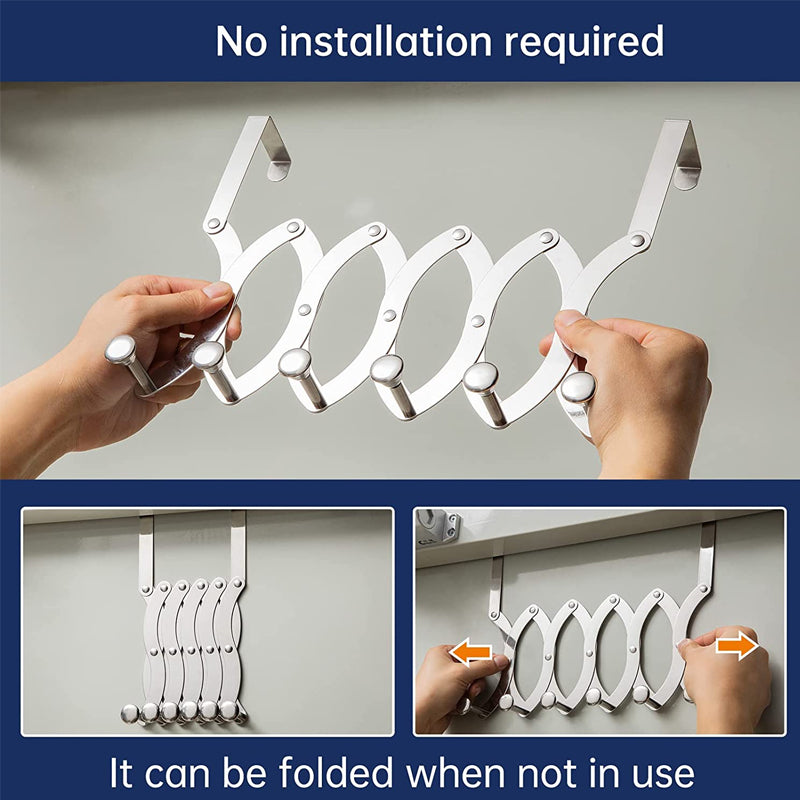 No installation required

It can be folded when not in use