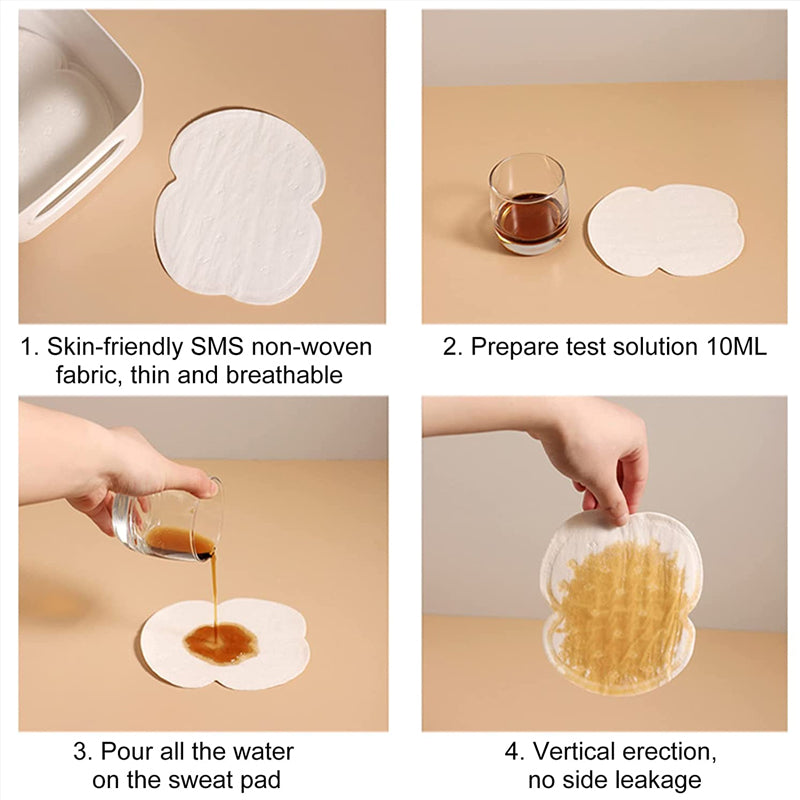 1. Skin-friendly SMS non-woven fabric, thin and breathable

2. Prepare test solution 10ML

3. Pour all the water on the sweat pad

4. Vertical erection, no side leakage