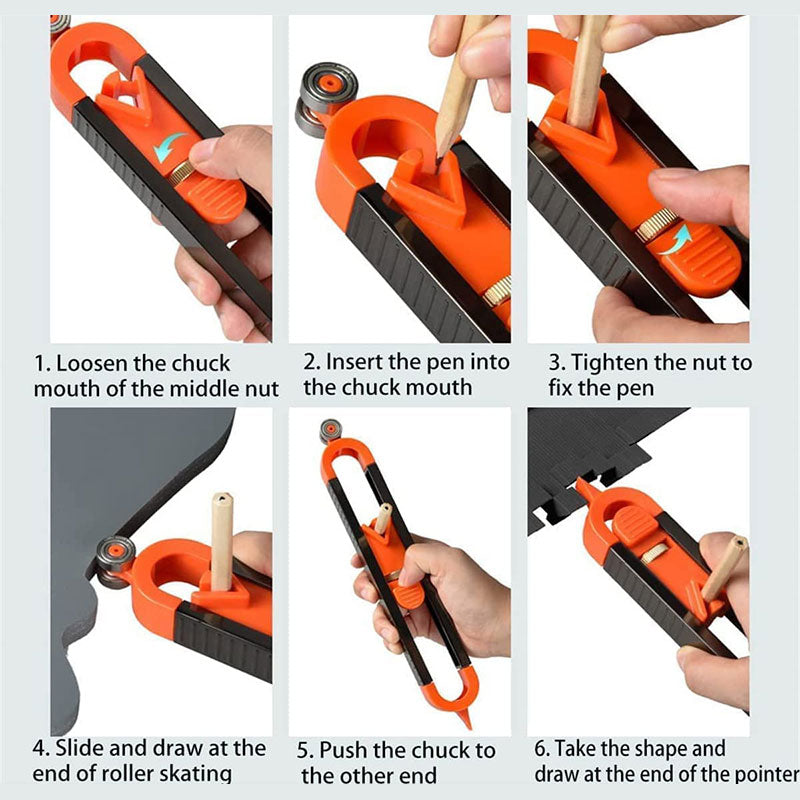 1. Loosen the chuck mouth of the middle nut

2. Insert the pen into the chuck mouth

3. Tighten the nut to fix the pen

4. Slide and draw at the end of roller skating

5. Push the chuck to the other end

6. Take the shape and draw at the end of the pointer