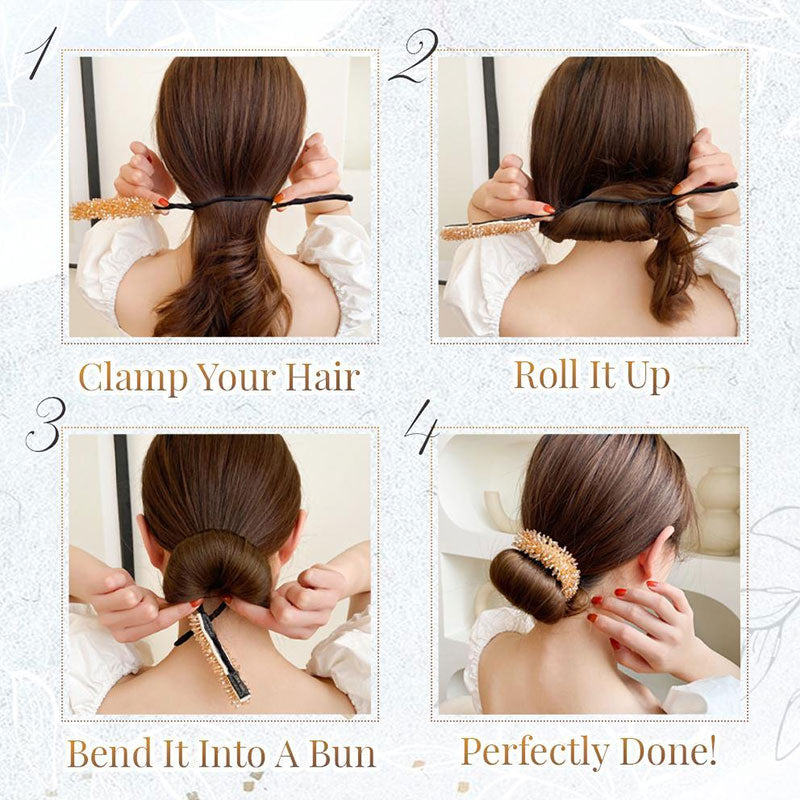 1

Clamp Your Hair

2

Roll It Up

3

Bend It Into A Bun

4

Perfectly Done!