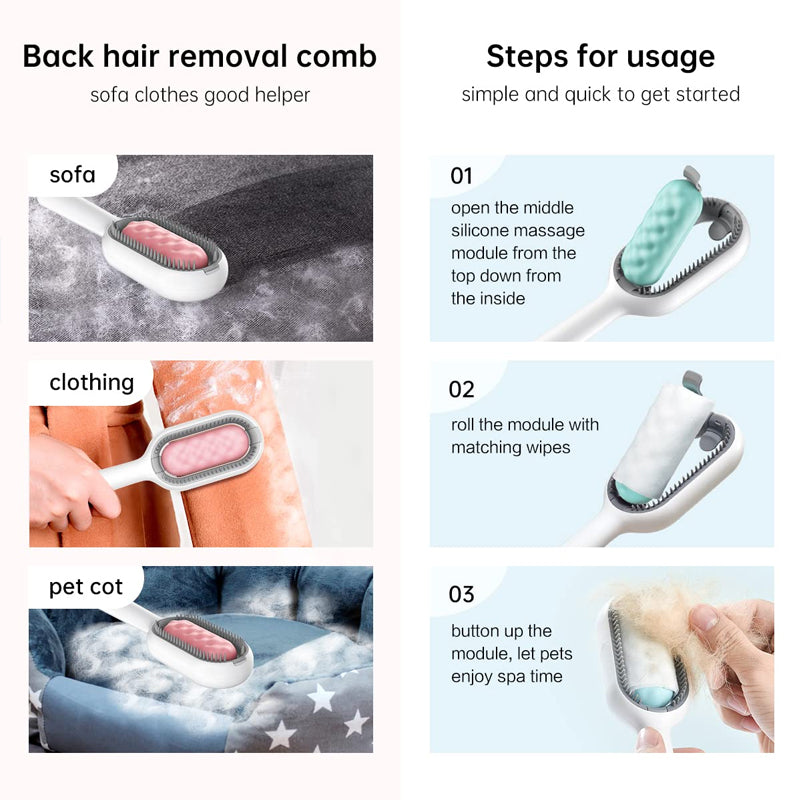 Back hair removal comb

sofa clothes good helper

sofa

clothing

pet cot

Steps for usage

simple and quick to get started

01

open the middle silicone massage module from the top down from the inside

02

roll the module with matching wipes

03

button up the module, let pets enjoy spa time