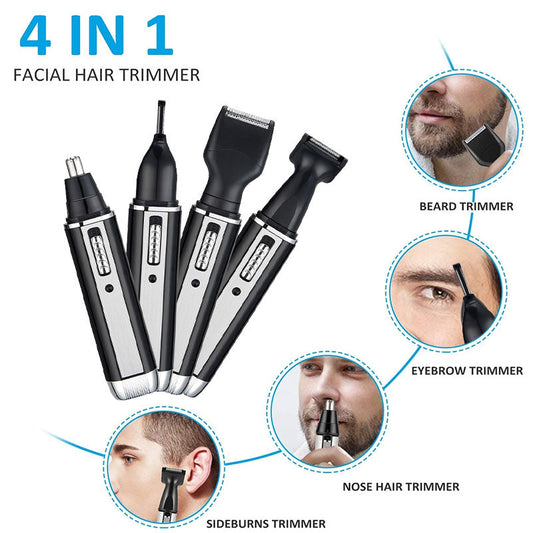 4 IN 1
FACIAL HAIR TRIMMER

BEARD TRIMMER

EYEBROW TRIMMER

NOSE HAIR TRIMMER

SIDEBURNS TRIMMER