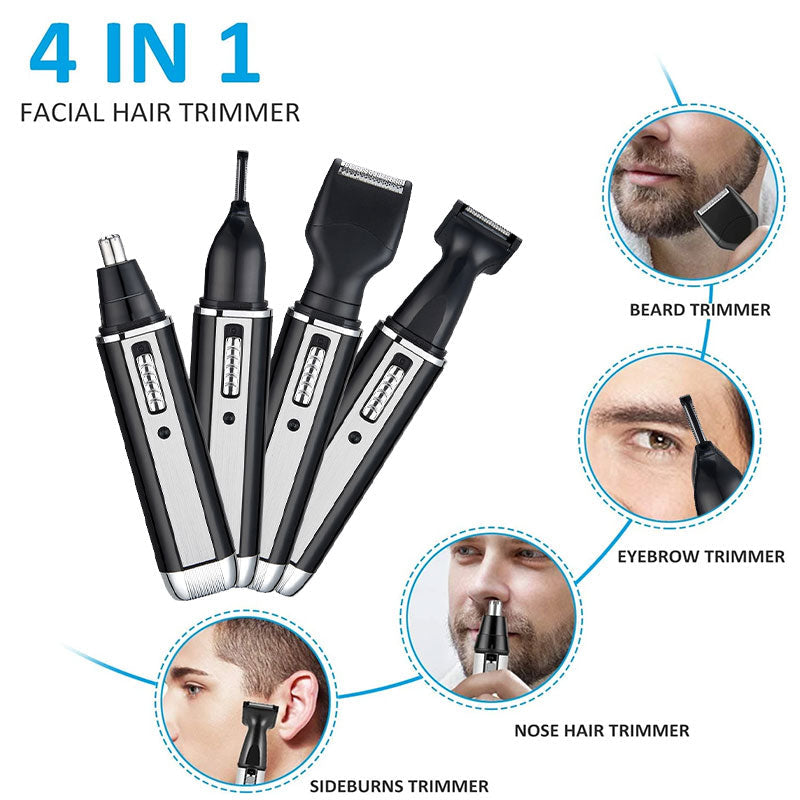 4 IN 1
FACIAL HAIR TRIMMER

BEARD TRIMMER

EYEBROW TRIMMER

NOSE HAIR TRIMMER

SIDEBURNS TRIMMER