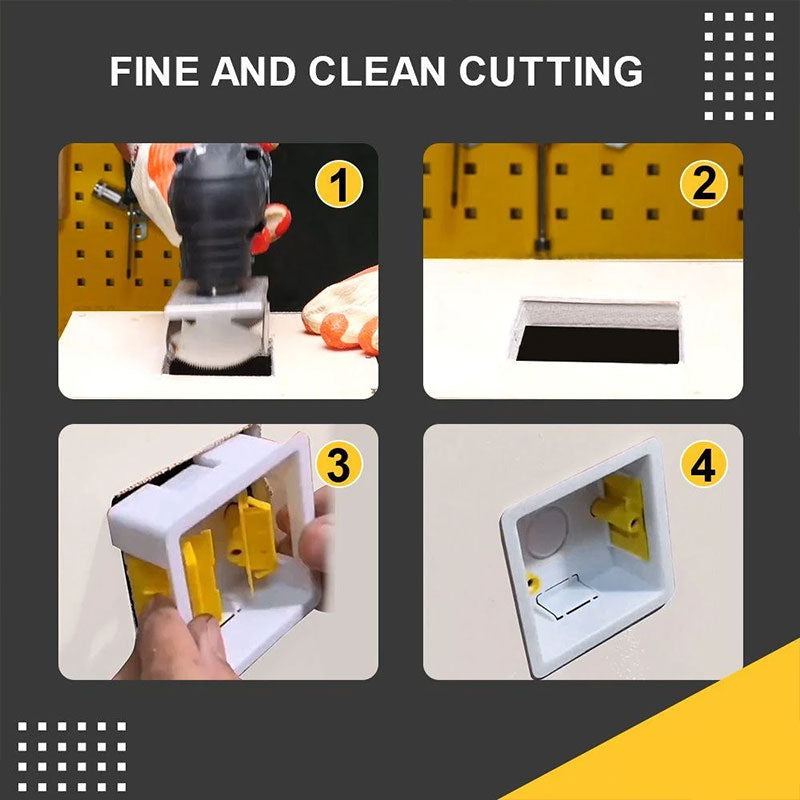 FINE AND CLEAN CUTTING

1

2

3

4