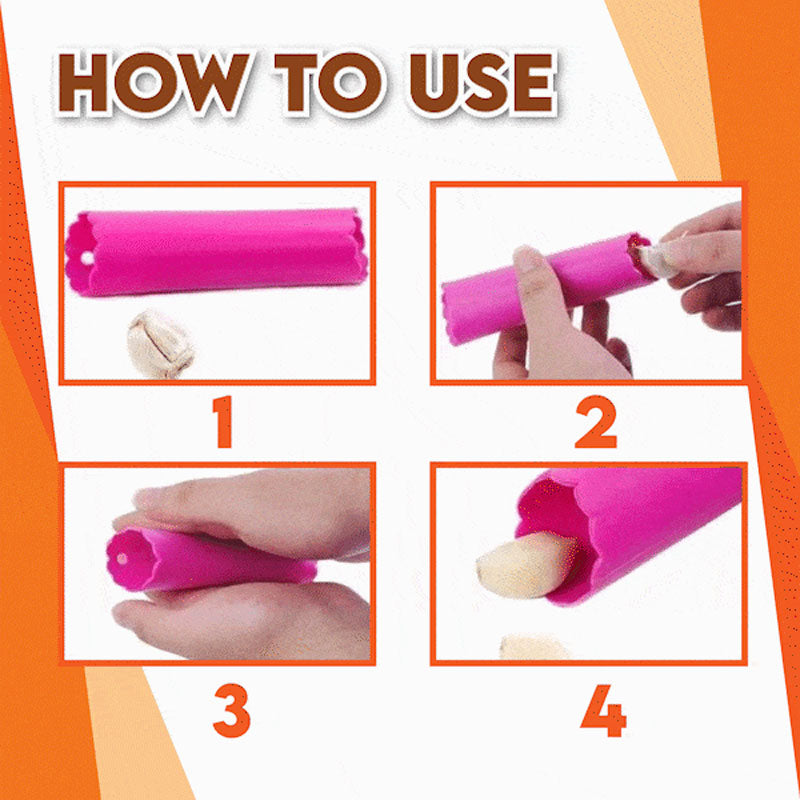 HOW TO USE

1

2

3

4