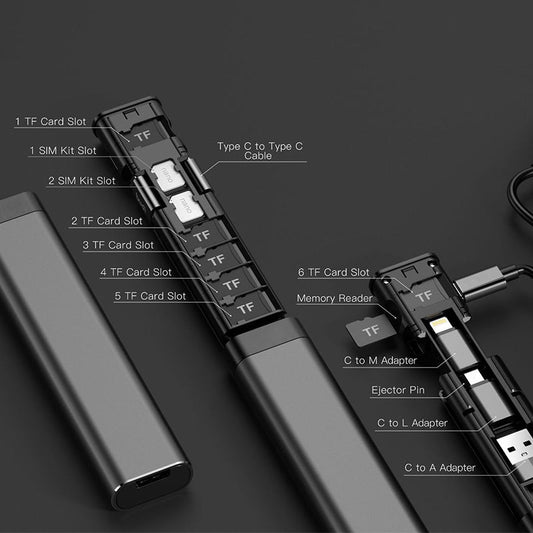 1 TF Card Slot
TF
1 SIM Kit Slot
Type C to Type C Cable
nano
2 SIM Kit Slot
nano
2 TF Card Slot
TF
3 TF Card Slot
TF
4 TF Card Slot
TF
5 TF Card Slot
TF
6 TF Card Slot
TF
Memory Reader
TF
C to M Adapter
Ejector Pin
C to L Adapter
C to A Adapter