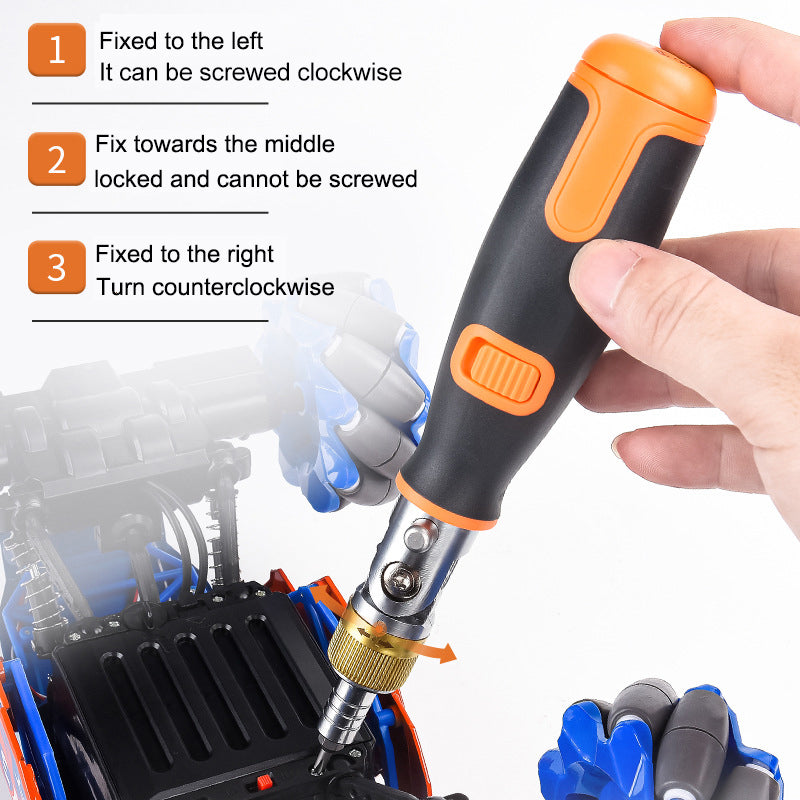 1 Fixed to the left
It can be screwed clockwise

2 Fix towards the middle
locked and cannot be screwed

3 Fixed to the right
Turn counterclockwise