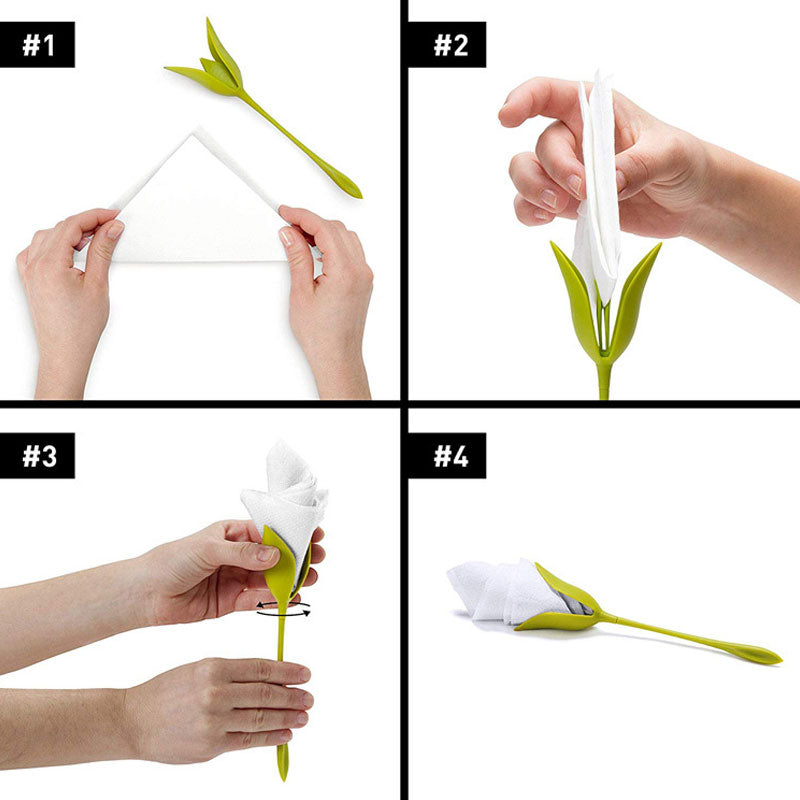 #1

#2

#3

#4