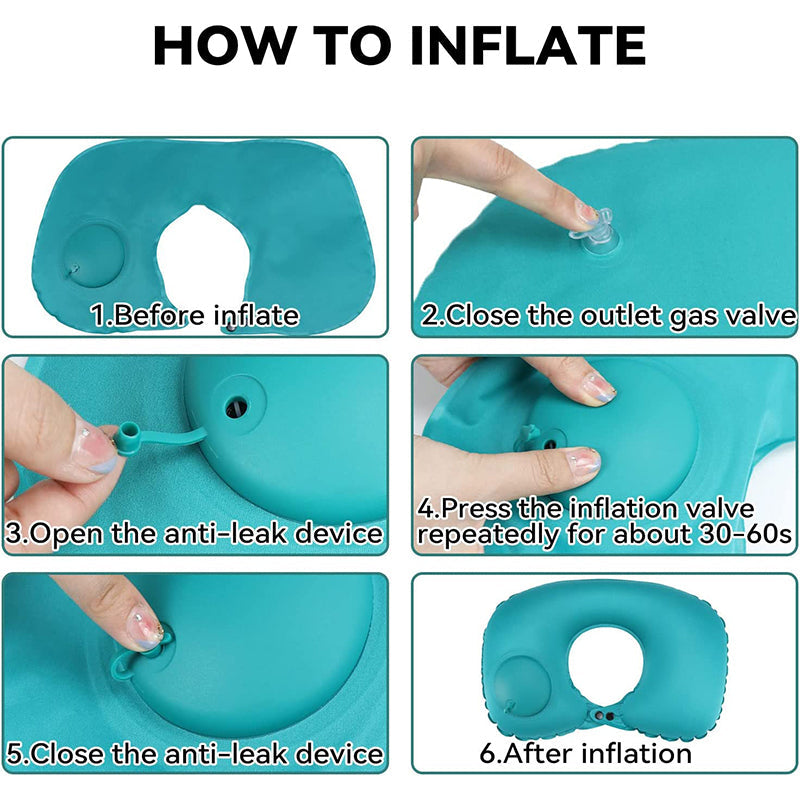 HOW TO INFLATE

1.Before inflate

2.Close the outlet gas valve

3.Open the anti-leak device

4.Press the inflation valve repeatedly for about 30-60s

5.Close the anti-leak device

6.After inflation