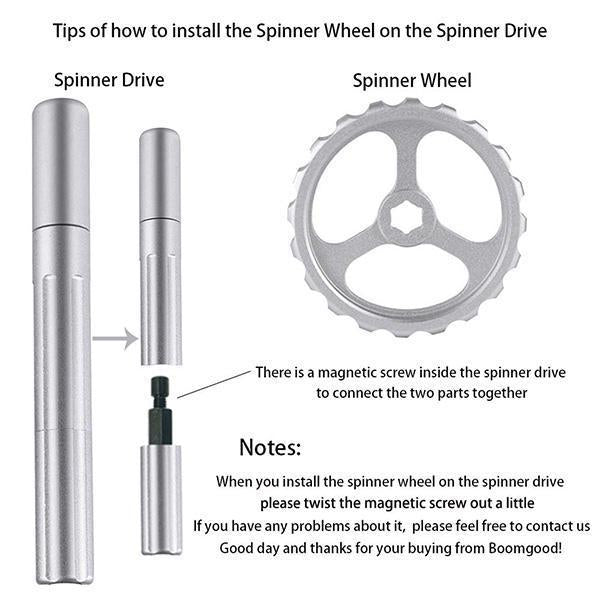 Tips of how to install the Spinner Wheel on the Spinner Drive

Spinner Drive

Spinner Wheel

There is a magnetic screw inside the spinner drive to connect the two parts together

Notes:

When you install the spinner wheel on the spinner drive please twist the magnetic screw out a little
If you have any problems about it, please feel free to contact us
Good day and thanks for your buying from Boomgood!