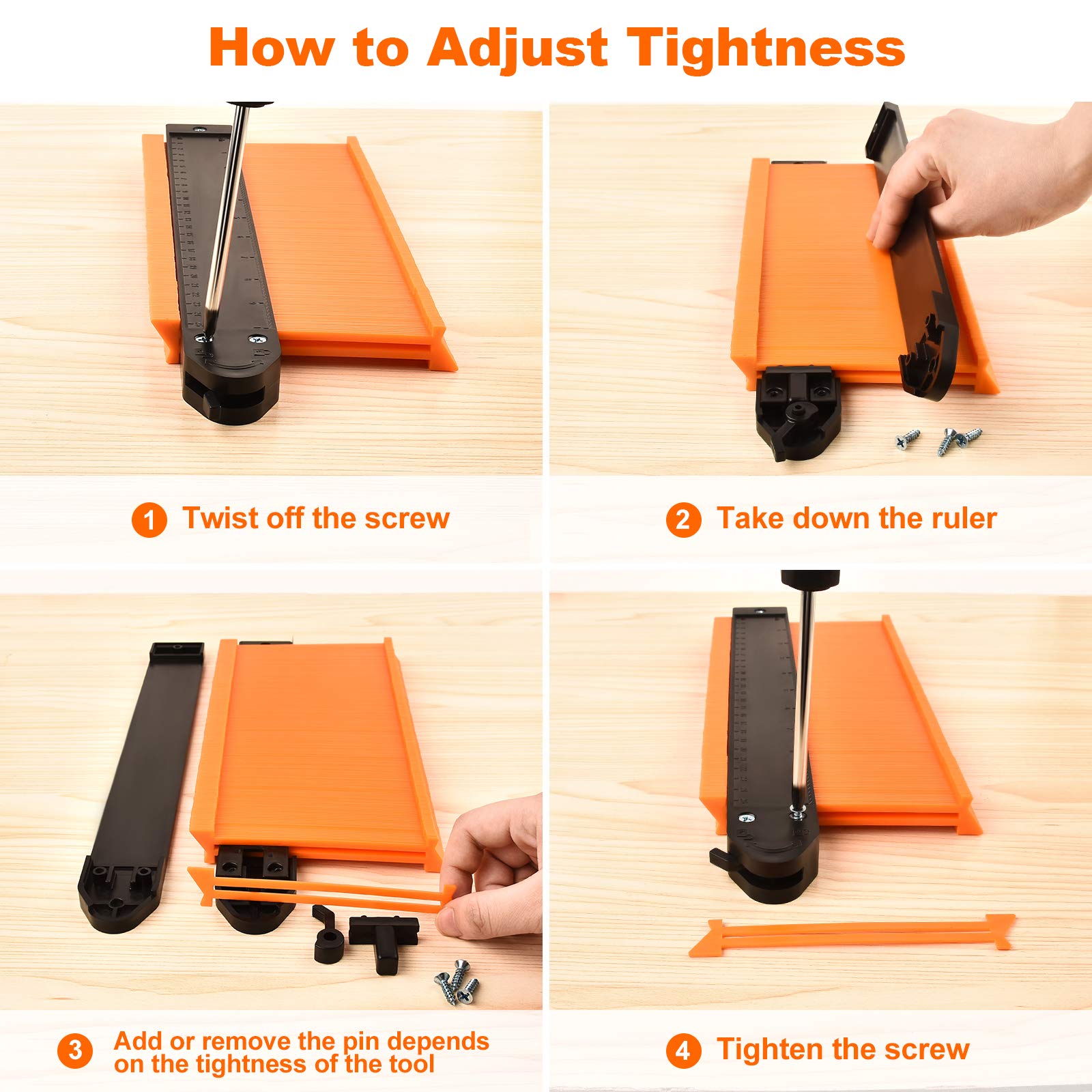 How to Adjust Tightness

1 Twist off the screw

2 Take down the ruler

3 Add or remove the pin depends on the tightness of the tool

4 Tighten the screw