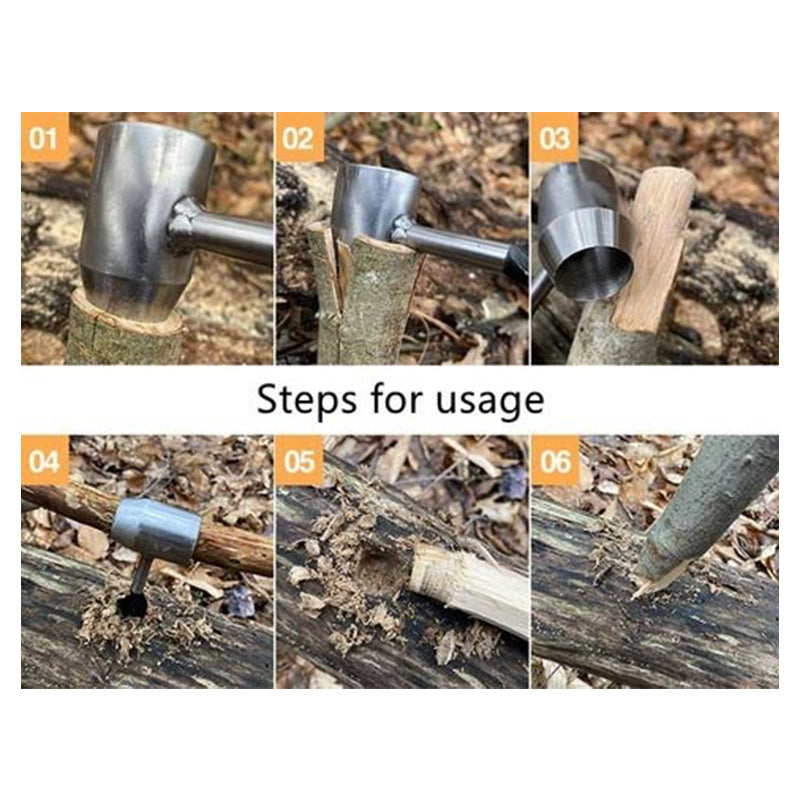 01

02

03

Steps for usage

04

05

06