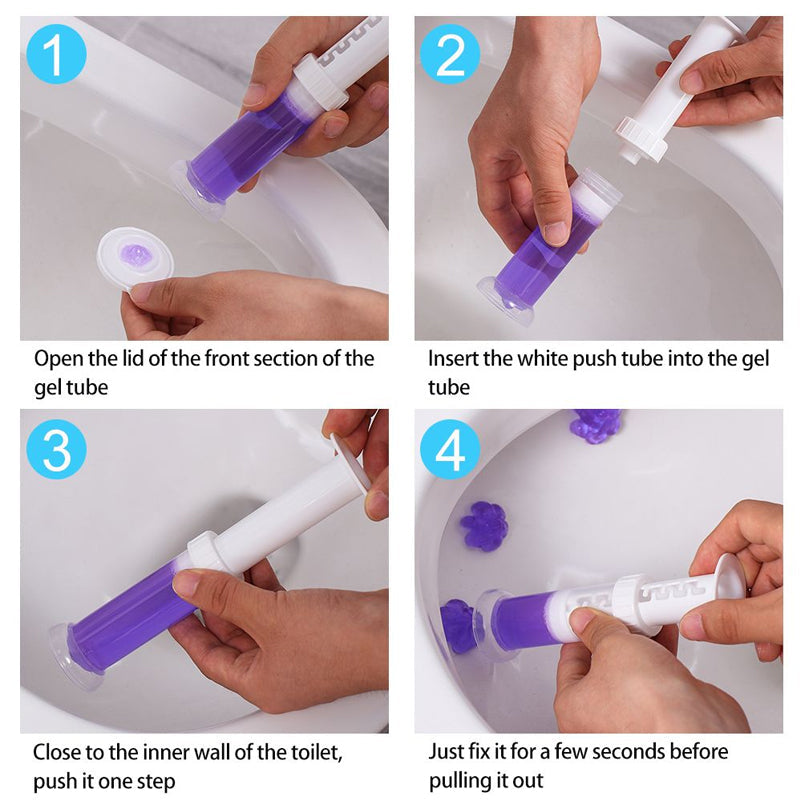 1

Open the lid of the front section of the gel tube

2

Insert the white push tube into the gel tube

3

Close to the inner wall of the toilet, push it one step

4

Just fix it for a few seconds before pulling it out