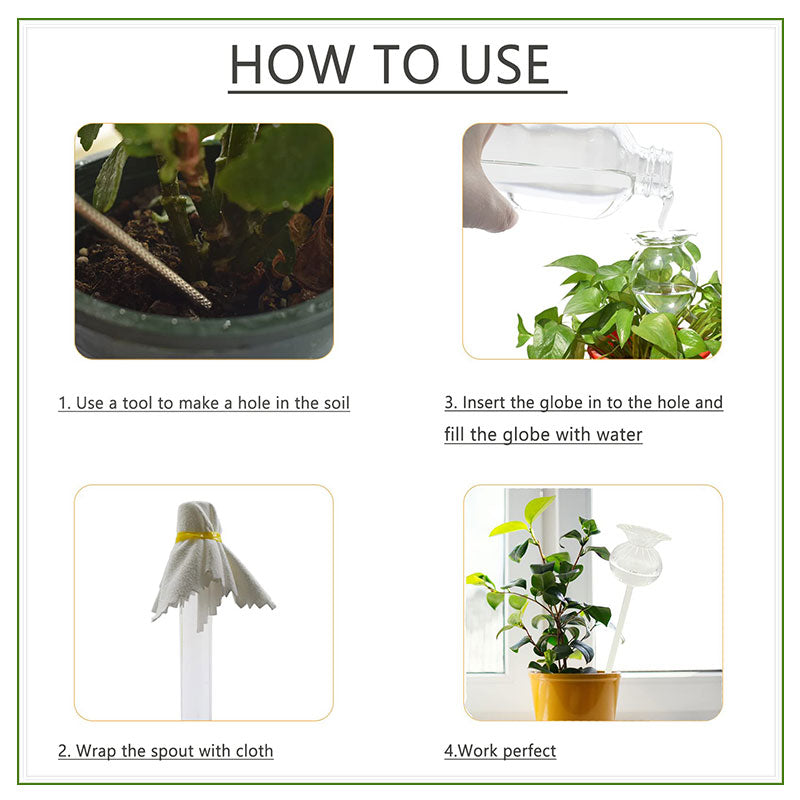 HOW TO USE

1. Use a tool to make a hole in the soil

3. Insert the globe in to the hole and fill the globe with water

2. Wrap the spout with cloth

4.Work perfect